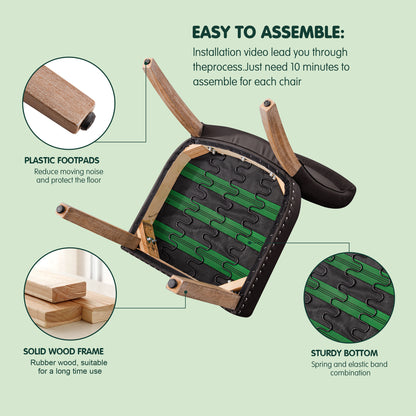 EASY TO ASSEMBLE:

Installation video lead you through theprocess.Just need 10 minutes to assemble for each chair

PLASTIC FOOTPADS

Reduce moving noise and protect the floor

SOLID WOOD FRAME

Rubber wood, suitable for a long time use

STURDY BOTTOM

Spring and elastic band combination